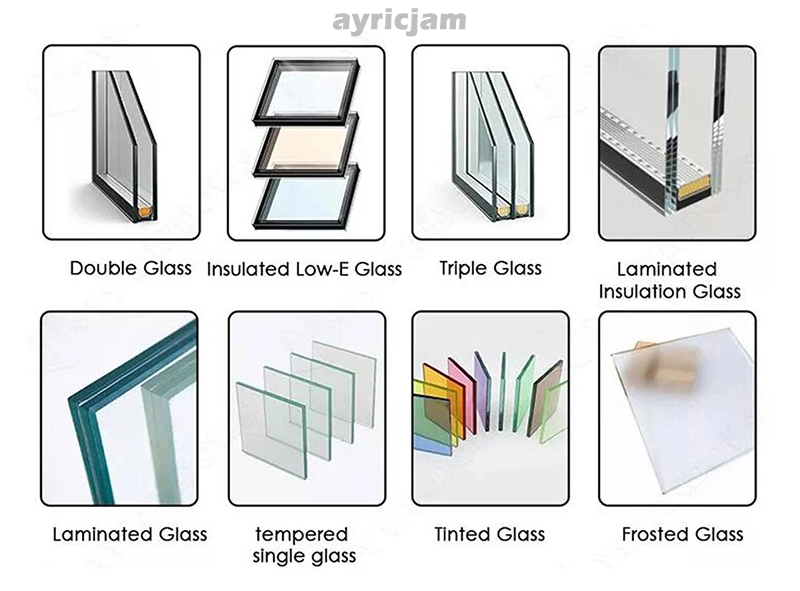 ayricjam

Double Glass

Insulated Low-E Glass

Triple Glass

Laminated Insulation Glass

Laminated Glass

tempered single glass

Tinted Glass

Frosted Glass